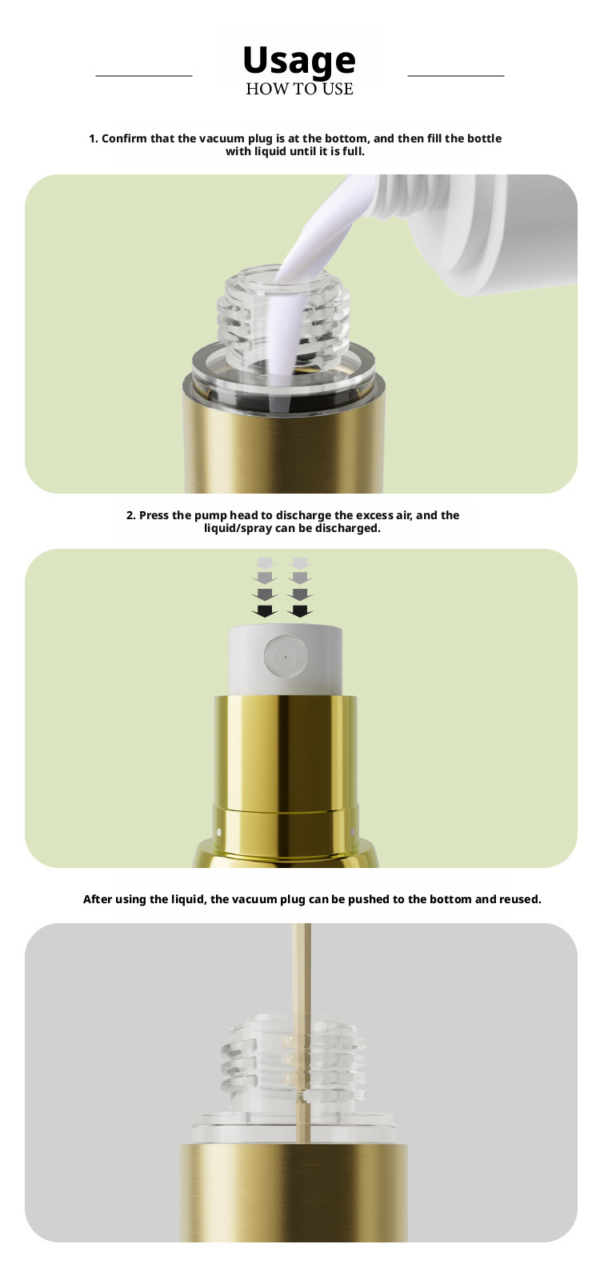 Usage
HOW TO USE

1. Confirm that the vacuum plug is at the bottom, and then fill the bottle with liquid until it is full.

2. Press the pump head to discharge the excess air, and the liquid/spray can be discharged.

After using the liquid, the vacuum plug can be pushed to the bottom and reused.