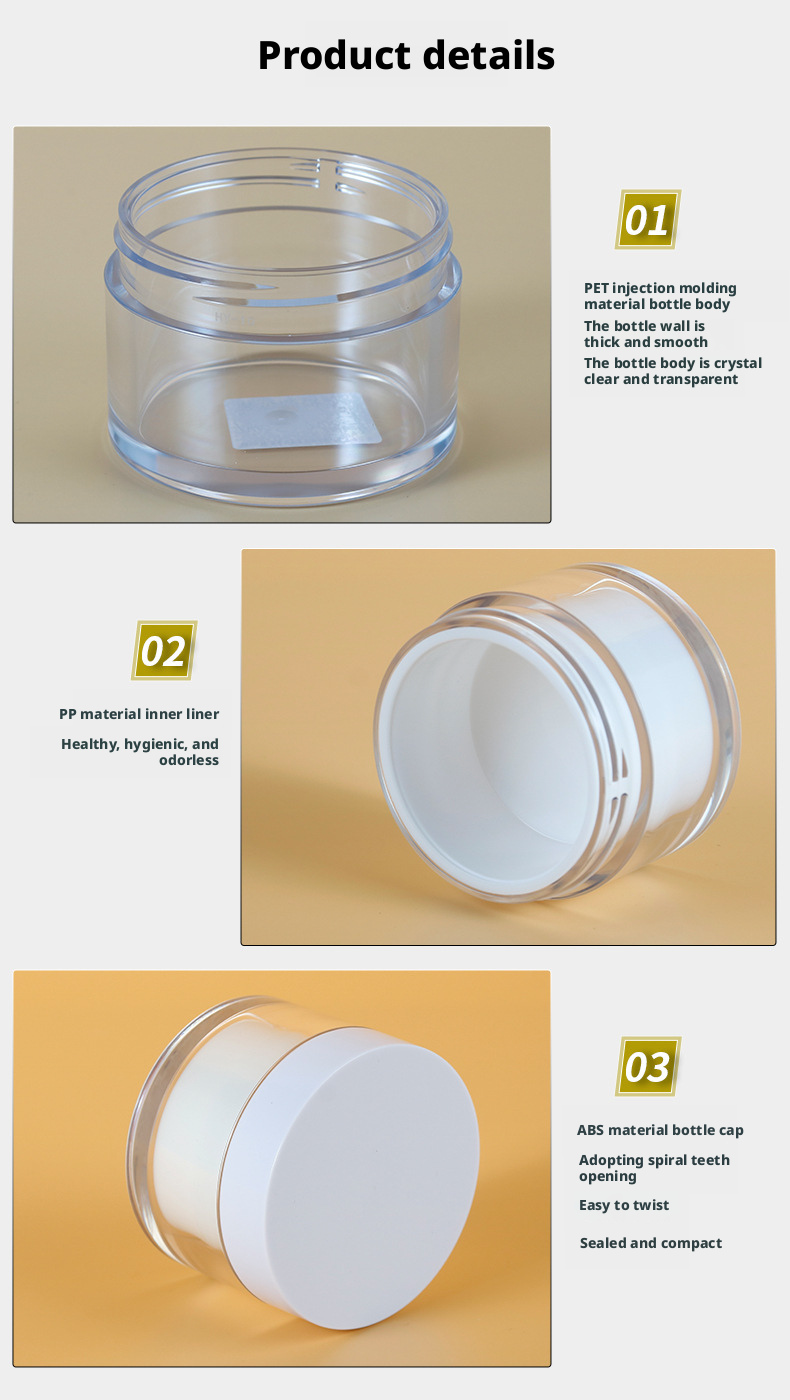 Product details

01

PET injection molding material bottle body

The bottle wall is thick and smooth

The bottle body is crystal clear and transparent

02

PP material inner liner

Healthy, hygienic, and odorless

03

ABS material bottle cap

Adopting spiral teeth opening

Easy to twist

Sealed and compact